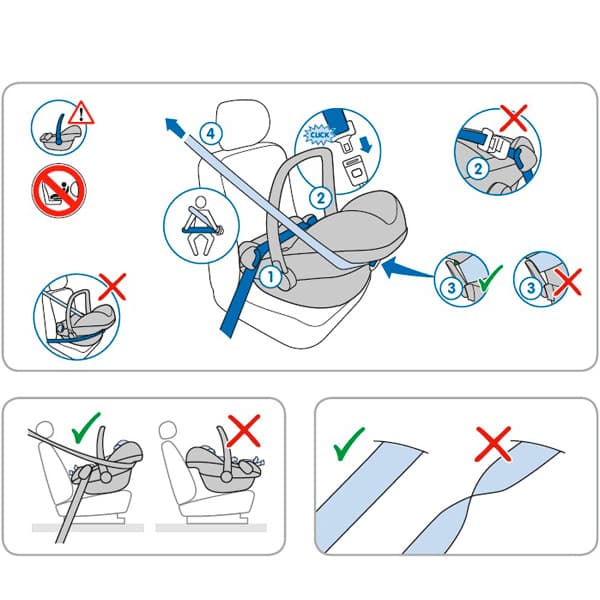 4
CLICK
2
2
1
3
3